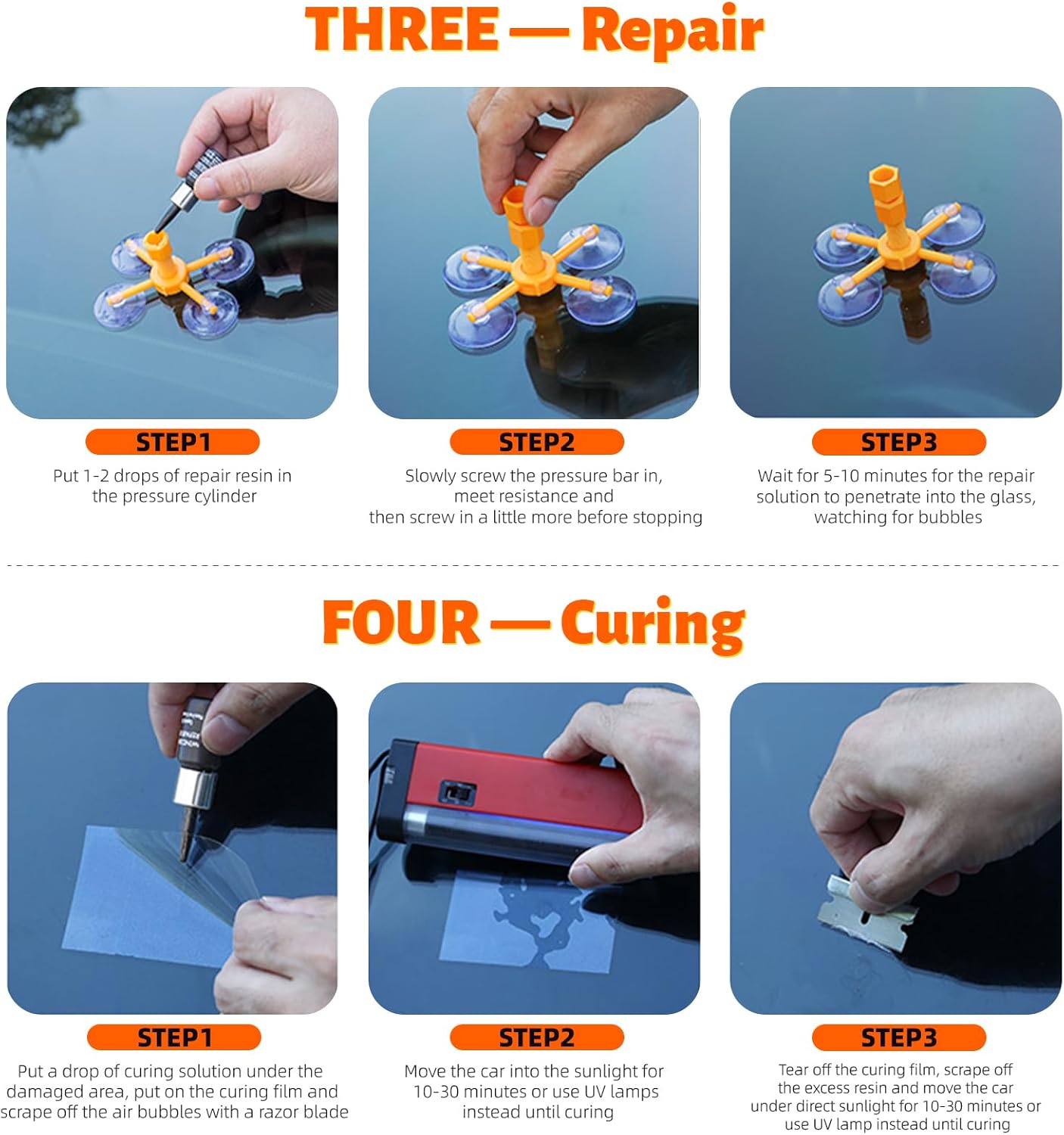 THREE — Repair

STEP1
Put 1-2 drops of repair resin in the pressure cylinder

STEP2
Slowly screw the pressure bar in, meet resistance and then screw in a little more before stopping

STEP3
Wait for 5-10 minutes for the repair solution to penetrate into the glass, watching for bubbles

FOUR — Curing

STEP1
Put a drop of curing solution under the damaged area, put on the curing film and scrape off the air bubbles with a razor blade

STEP2
Move the car into the sunlight for 10-30 minutes or use UV lamps instead until curing

STEP3
Tear off the curing film, scrape off the excess resin and move the car under direct sunlight for 10-30 minutes or use UV lamp instead until curing